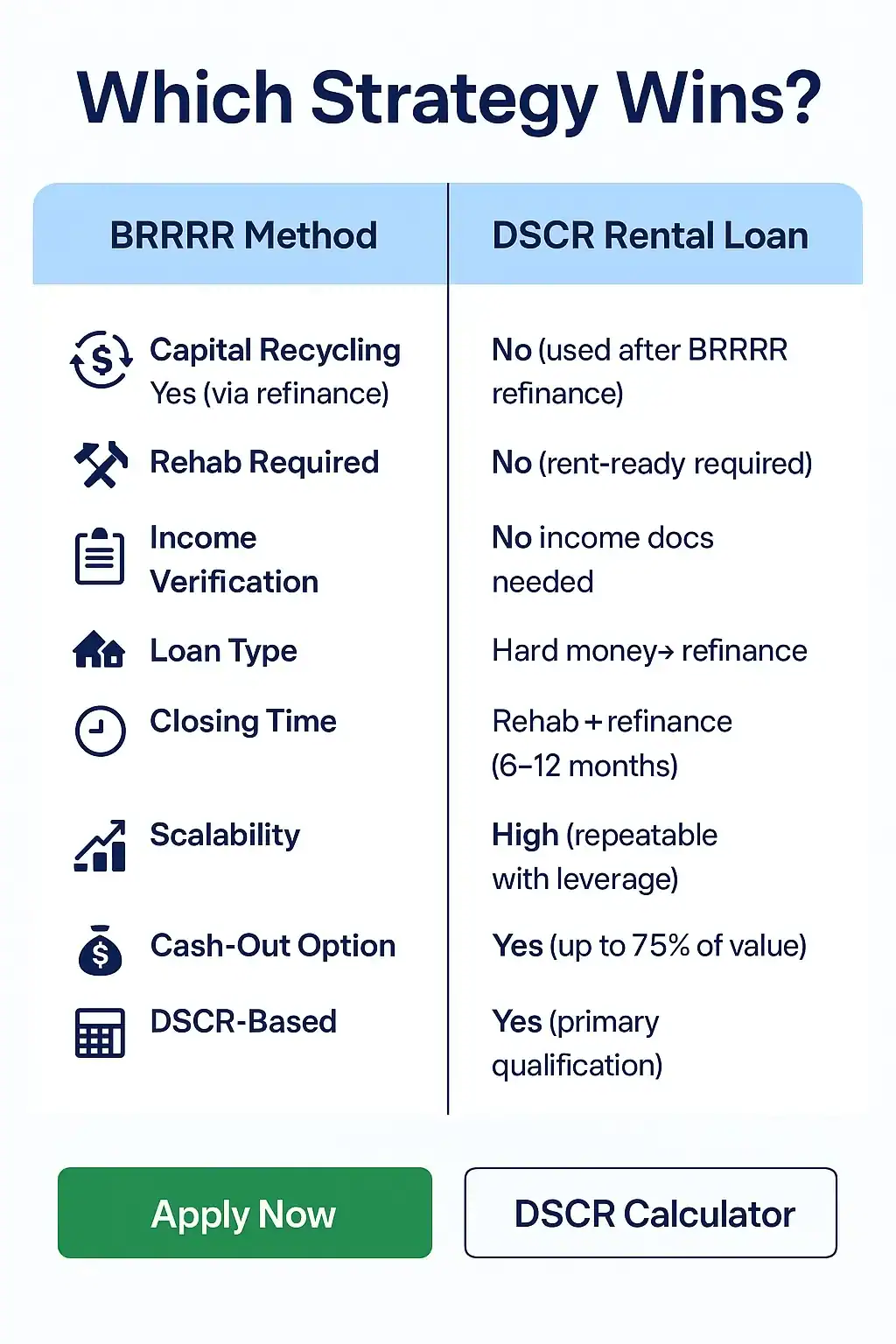 Which Strategy Wins?

| BRRRR Method | DSCR Rental Loan |
|---|---|
| Capital Recycling Yes (via refinance) | No (used after BRRRR refinance) |
| Rehab Required | No (rent-ready required) |
| Income Verification | No income docs needed |
| Loan Type | Hard money→ refinance |
| Closing Time | Rehab + refinance (6–12 months) |
| Scalability | High (repeatable with leverage) |
| Cash-Out Option | Yes (up to 75% of value) |
| DSCR-Based | Yes (primary qualification) |

Apply Now

DSCR Calculator